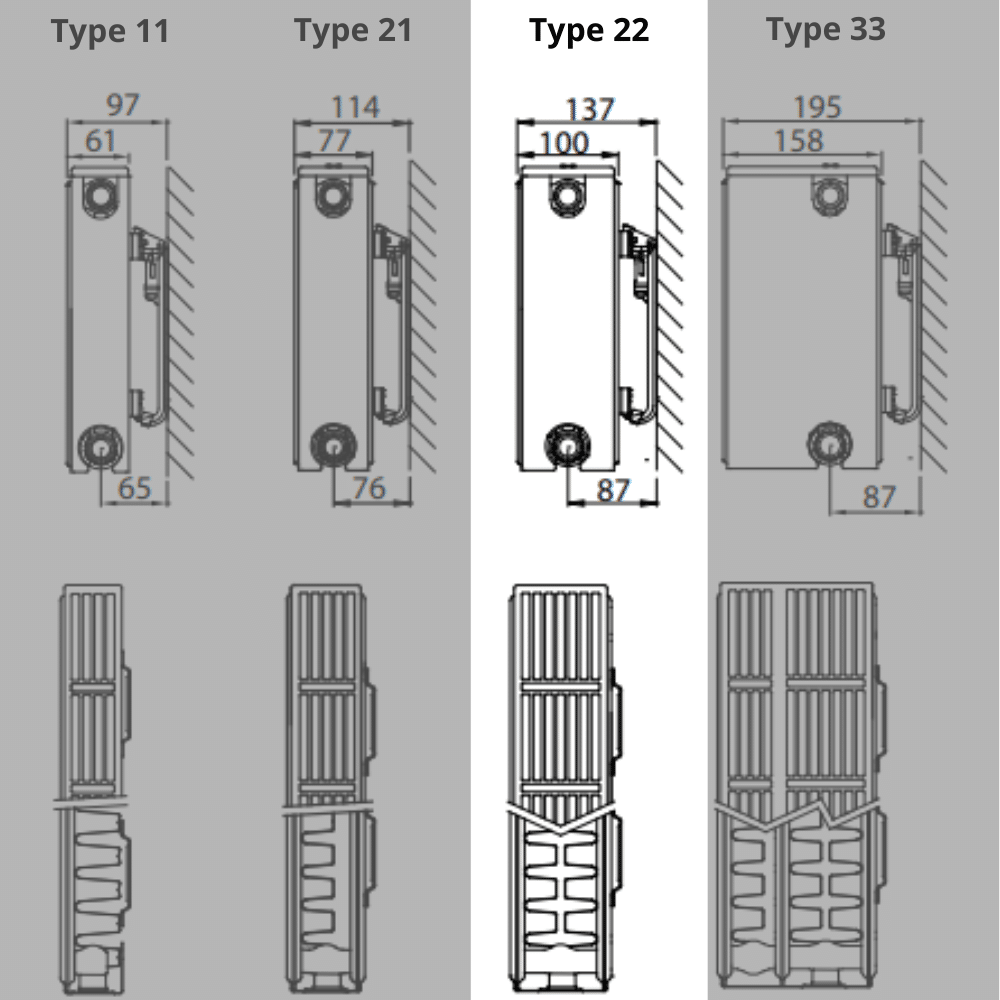 Type 11

97
61
65

Type 21

114
77
76

Type 22

137
100
87

Type 33

195
158
87