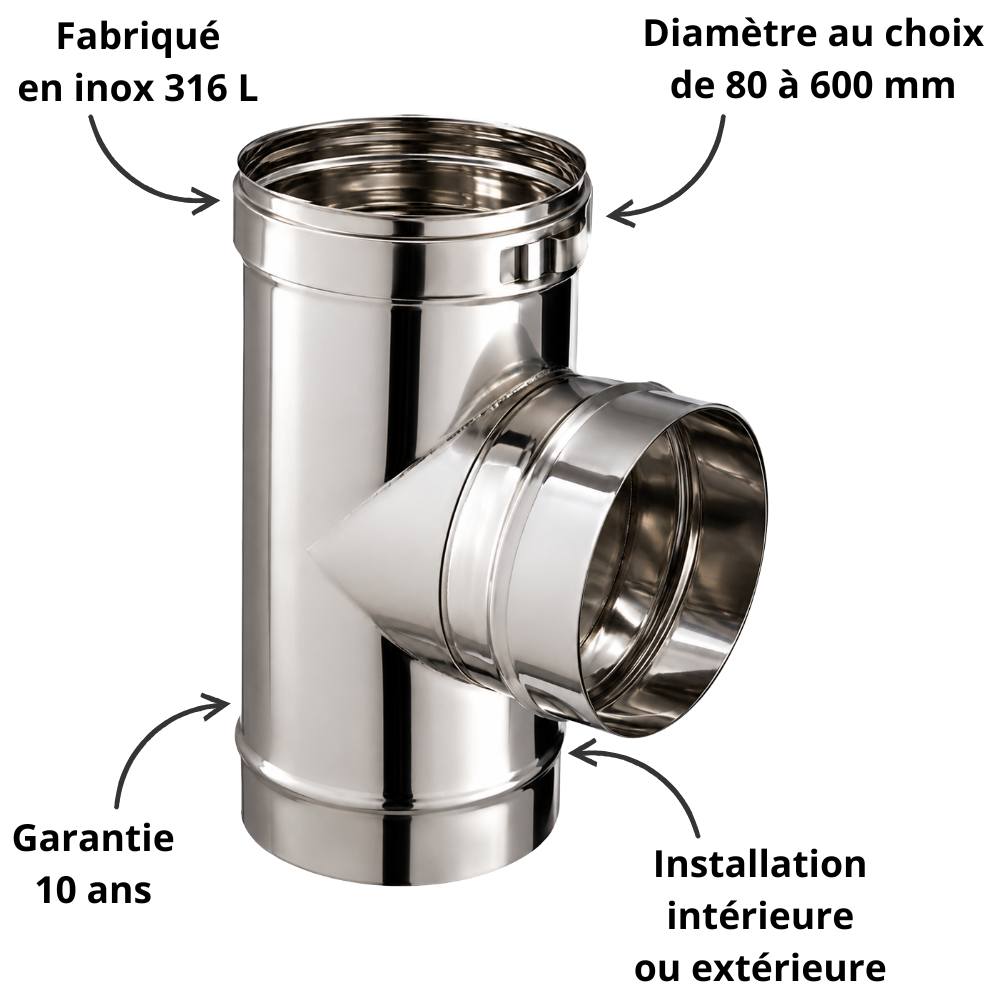 Fabriqué
en inox 316 L

Diamètre au choix
de 80 à 600 mm

Garantie
10 ans

Installation
intérieure
ou extérieure