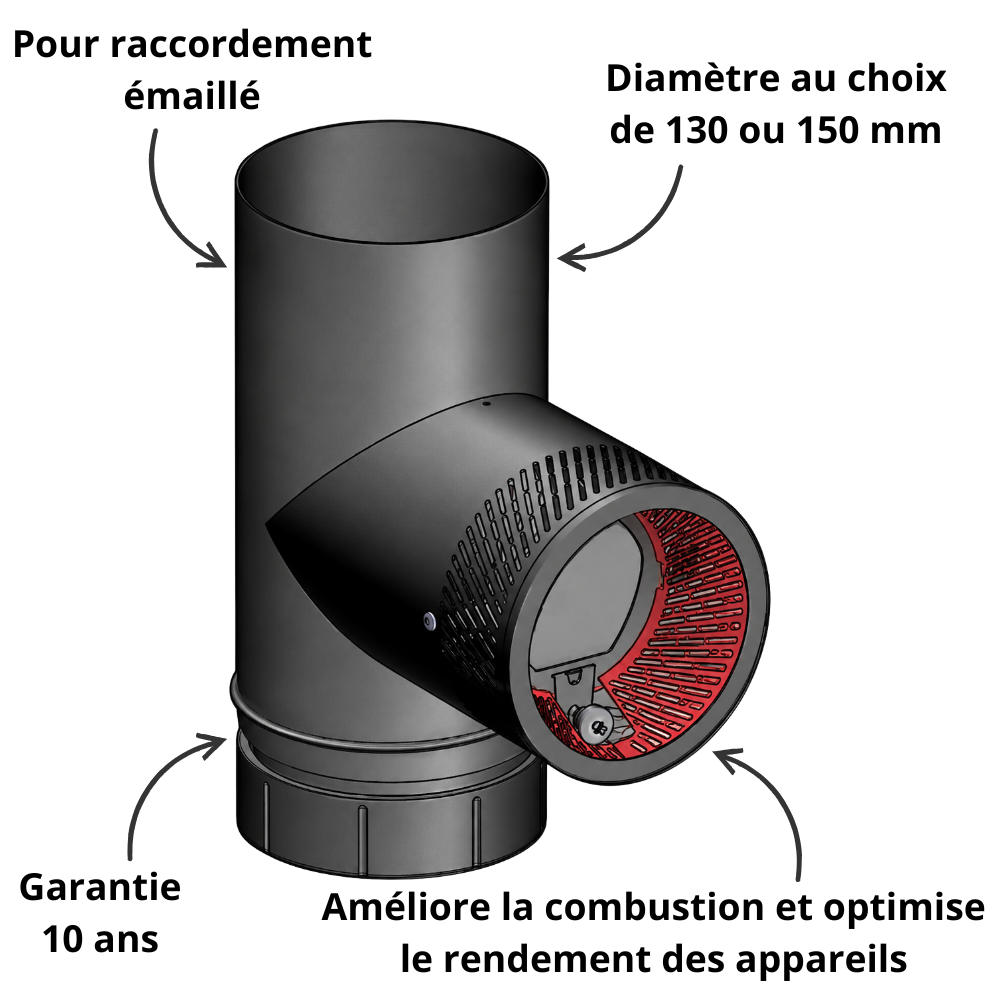 Pour raccordement émaillé

Diamètre au choix de 130 ou 150 mm

Garantie 10 ans

Améliore la combustion et optimise le rendement des appareils