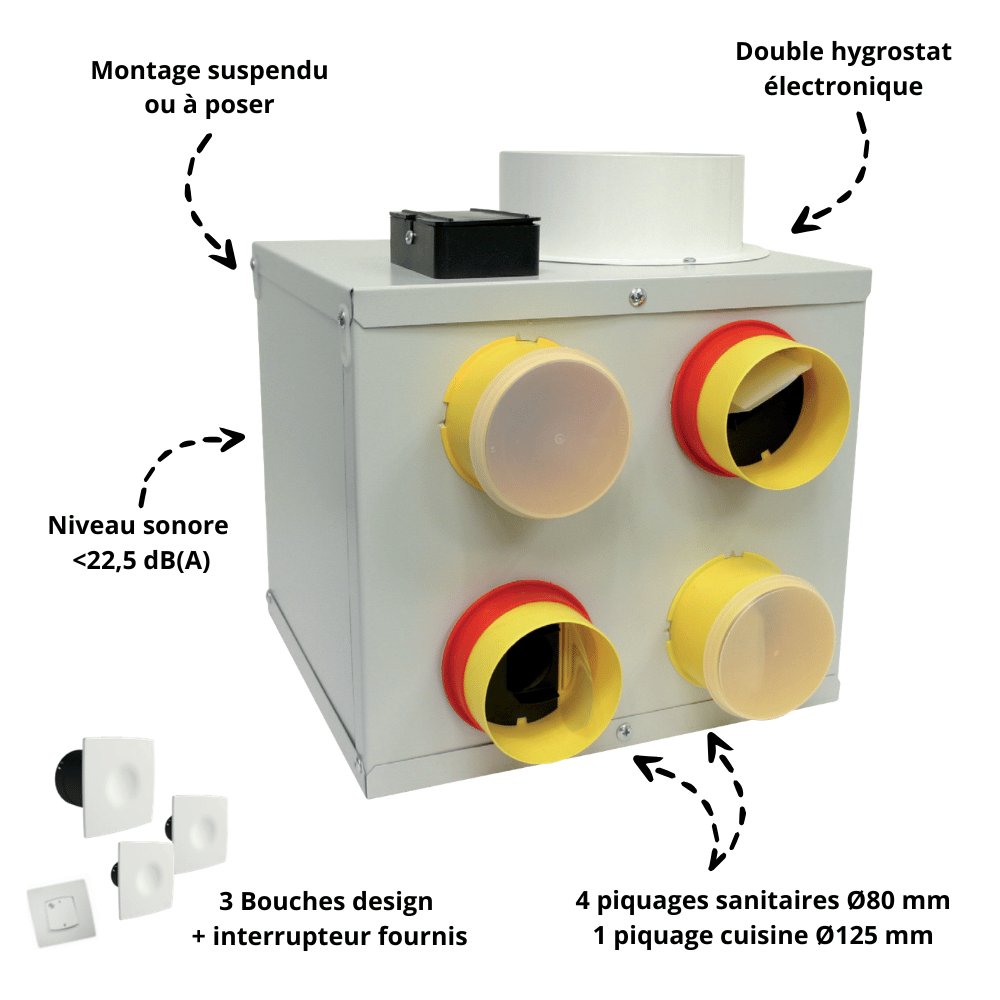 Montage suspendu
ou à poser

Double hygrostat
électronique

Niveau sonore
<22,5 dB(A)

3 Bouches design
+ interrupteur fournis

4 piquages sanitaires Ø80 mm
1 piquage cuisine Ø125 mm