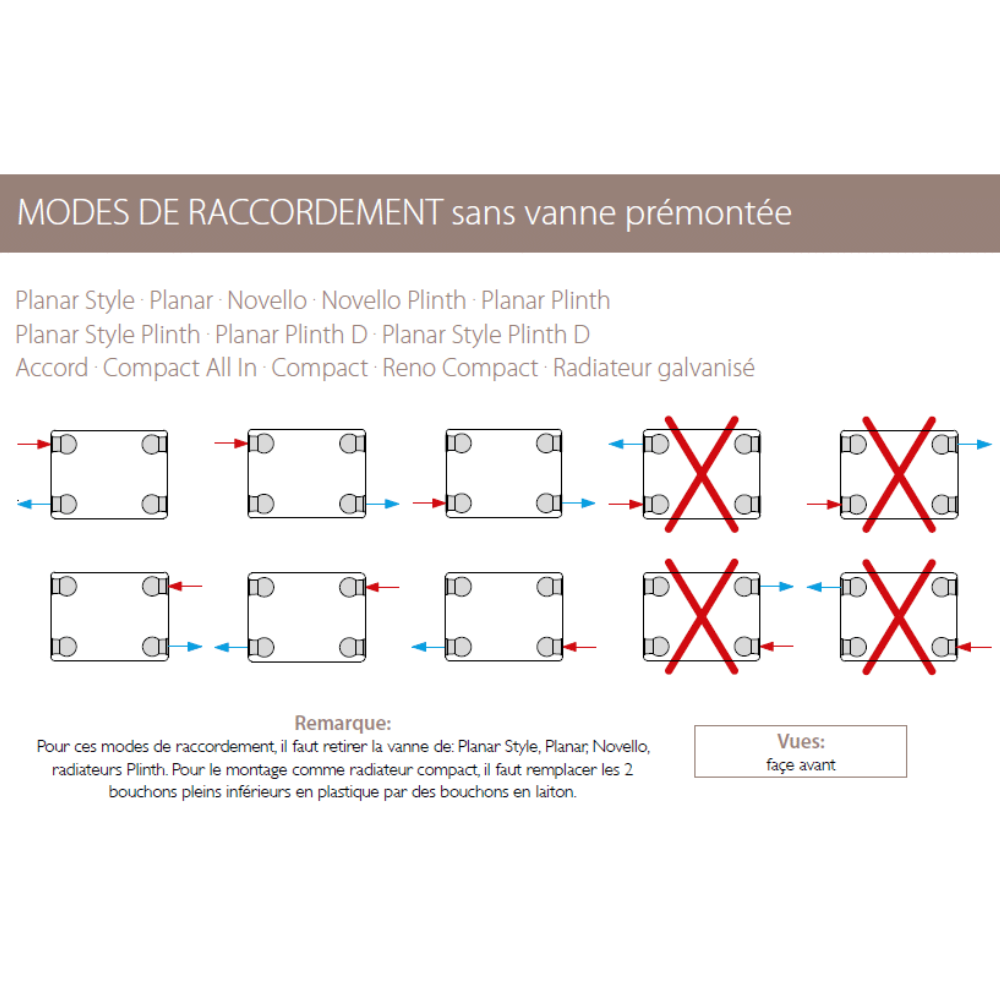 MODES DE RACCORDEMENT sans vanne prémontée

Planar Style · Planar · Novello · Novello Plinth · Planar Plinth
Planar Style Plinth · Planar Plinth D · Planar Style Plinth D
Accord · Compact All In · Compact · Reno Compact · Radiateur galvanisé

Remarque:
Pour ces modes de raccordement, il faut retirer la vanne de: Planar Style, Planar, Novello, radiateurs Plinth. Pour le montage comme radiateur compact, il faut remplacer les 2 bouchons pleins inférieurs en plastique par des bouchons en laiton.

Vues:
façe avant